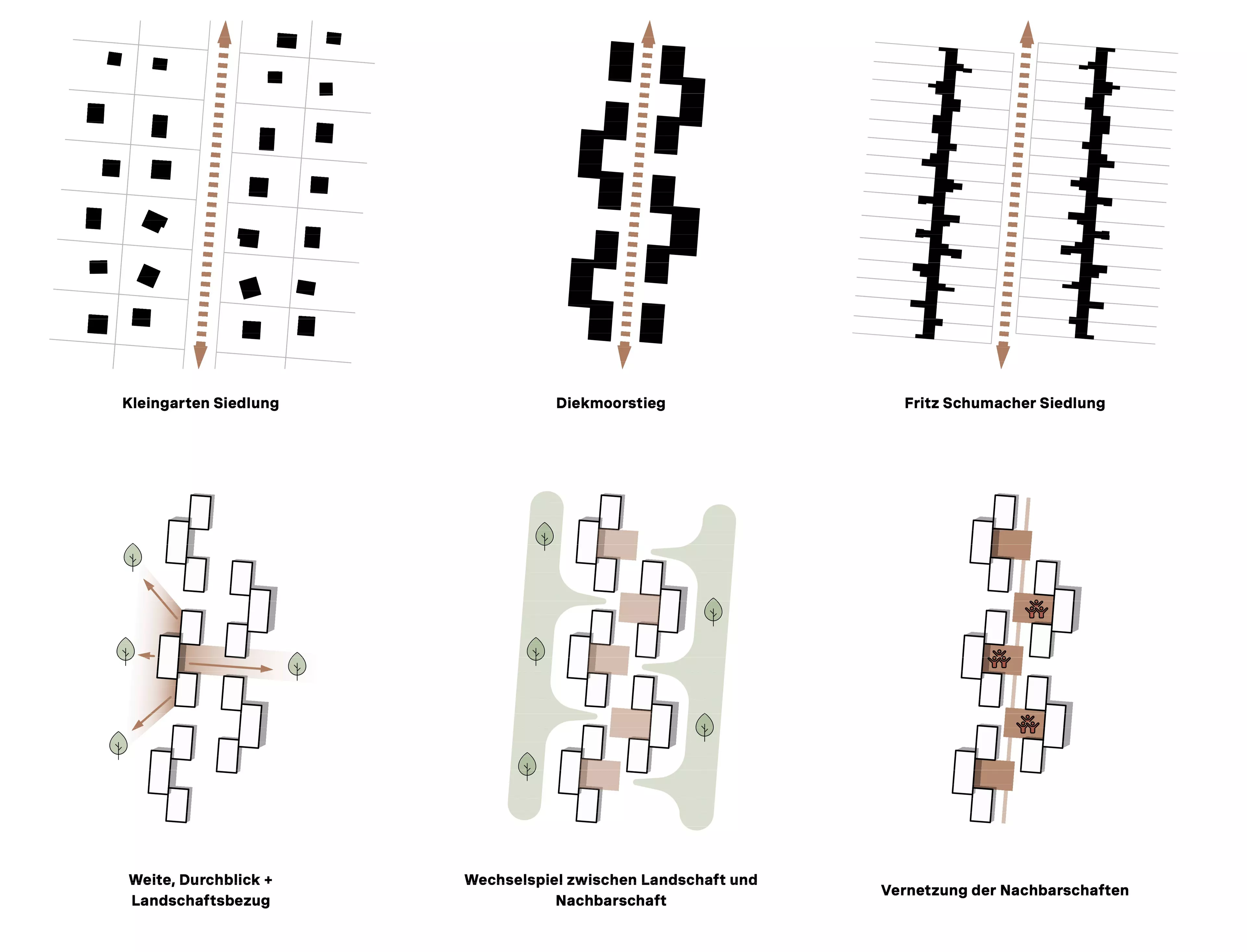 Kleingarten Siedlung

Diekmoorstieg

Fritz Schumacher Siedlung

Weite, Durchblick + Landschaftsbezug

Wechselspiel zwischen Landschaft und Nachbarschaft

Vernetzung der Nachbarschaften