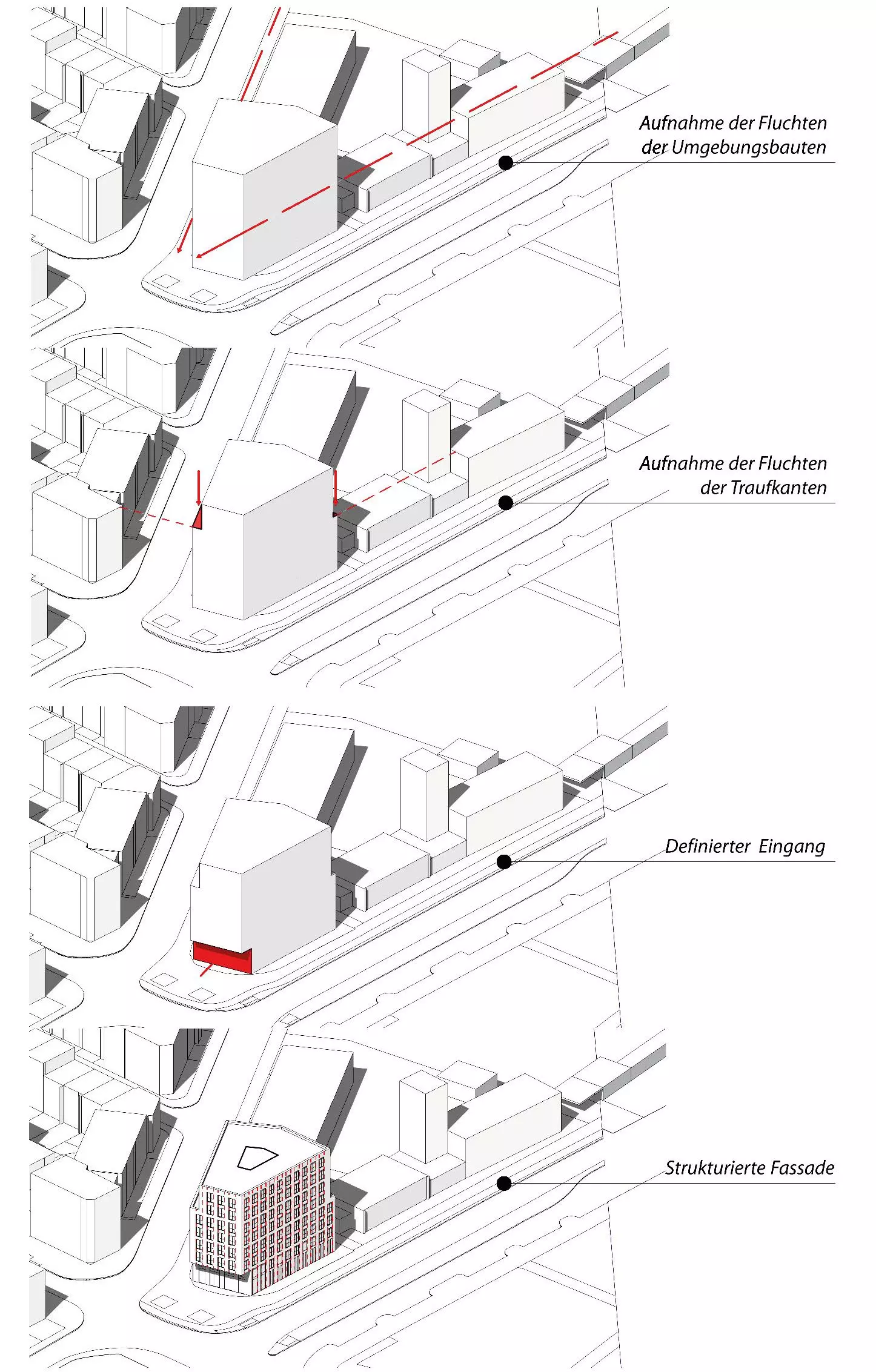 Aufnahme der Fluchten der Umgebungsbauten

Aufnahme der Fluchten der Traufkanten

Definierter Eingang

Strukturierte Fassade