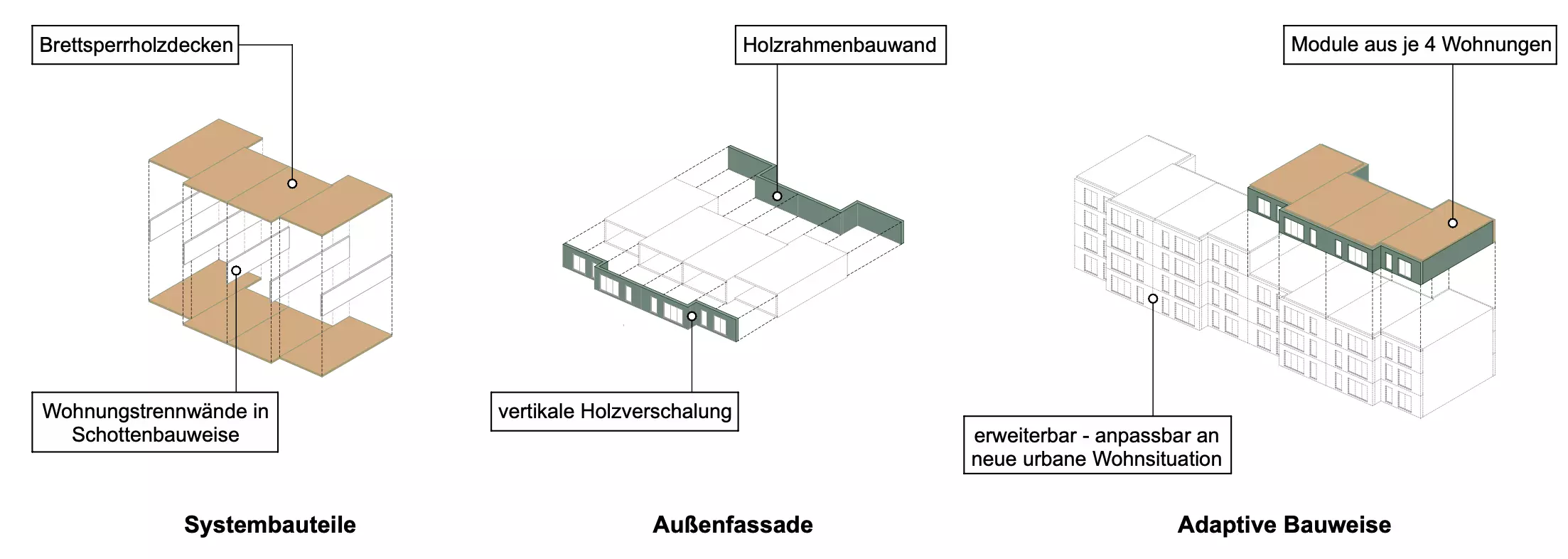 Brettsperrholzdecken

Wohnungstrennwände in Schottenbauweise

Systembauteile

Holzrahmenbauwand

vertikale Holzverschalung

Außenfassade

Module aus je 4 Wohnungen

erweiterbar - anpassbar an neue urbane Wohnsituation

Adaptive Bauweise