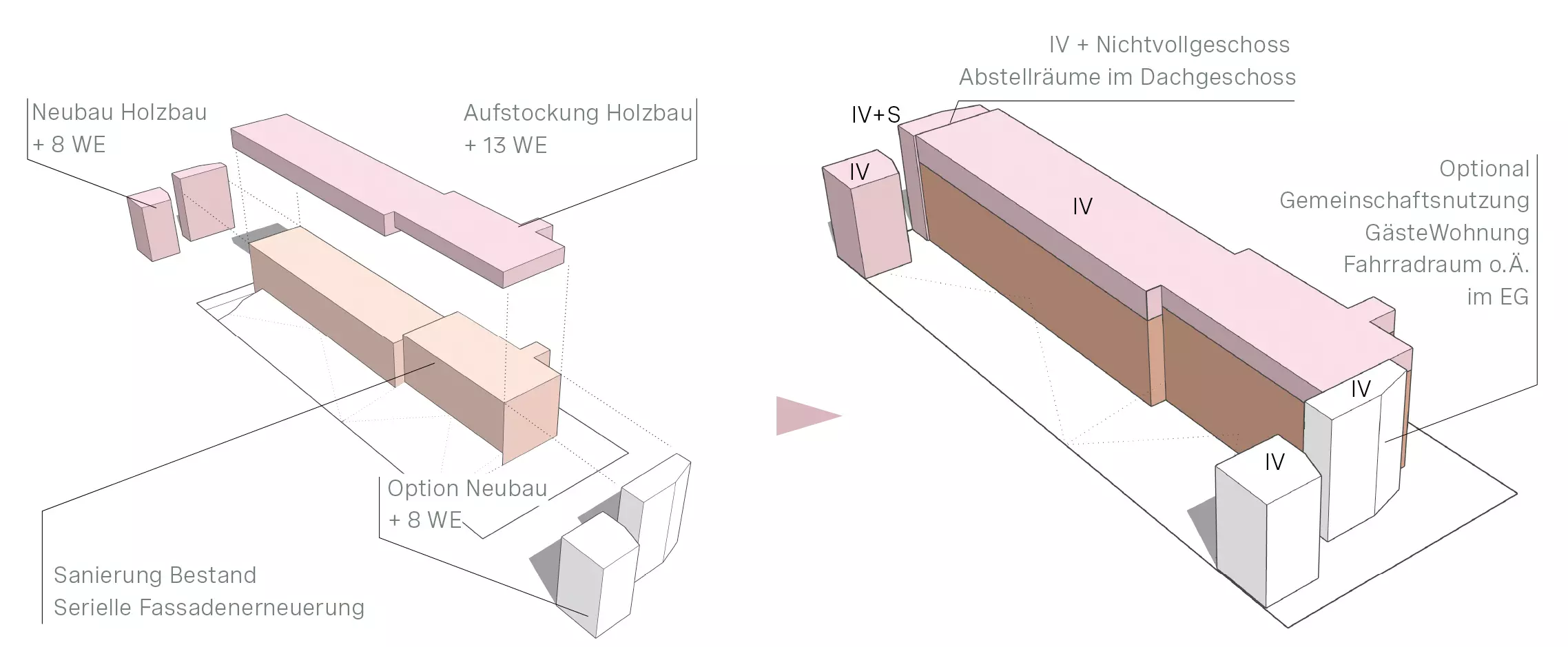 Neubau Holzbau
+ 8 WE

Aufstockung Holzbau
+ 13 WE

Option Neubau
+ 8 WE

Sanierung Bestand
Serielle Fassadenerneuerung

IV + Nichtvollgeschoss
Abstellräume im Dachgeschoss

IV+S

IV

IV

Optional
Gemeinschaftsnutzung
GästeWohnung
Fahrradraum o.Ä.
im EG

IV

IV