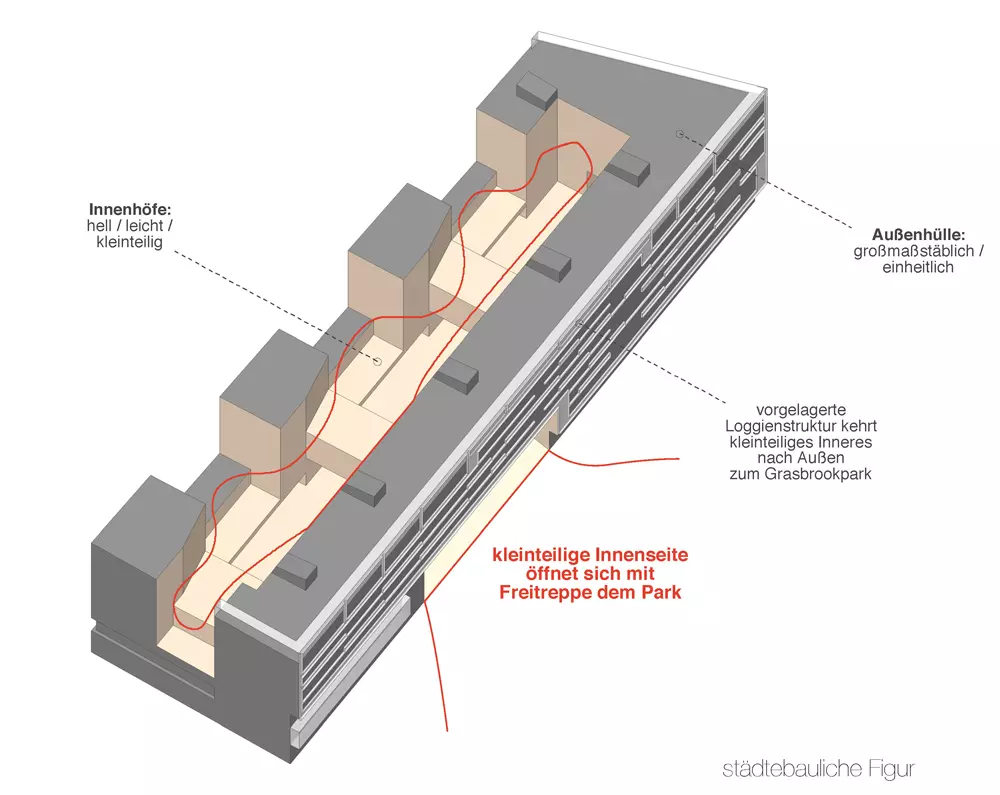 Innenhöfe:
hell / leicht / kleinteilig

Außenhülle:
großmaßstäblich / einheitlich

vorgelagerte Loggienstruktur kehrt kleinteiliges Inneres nach Außen zum Grasbrookpark

kleinteilige Innenseite öffnet sich mit Freitreppe dem Park

städtebauliche Figur