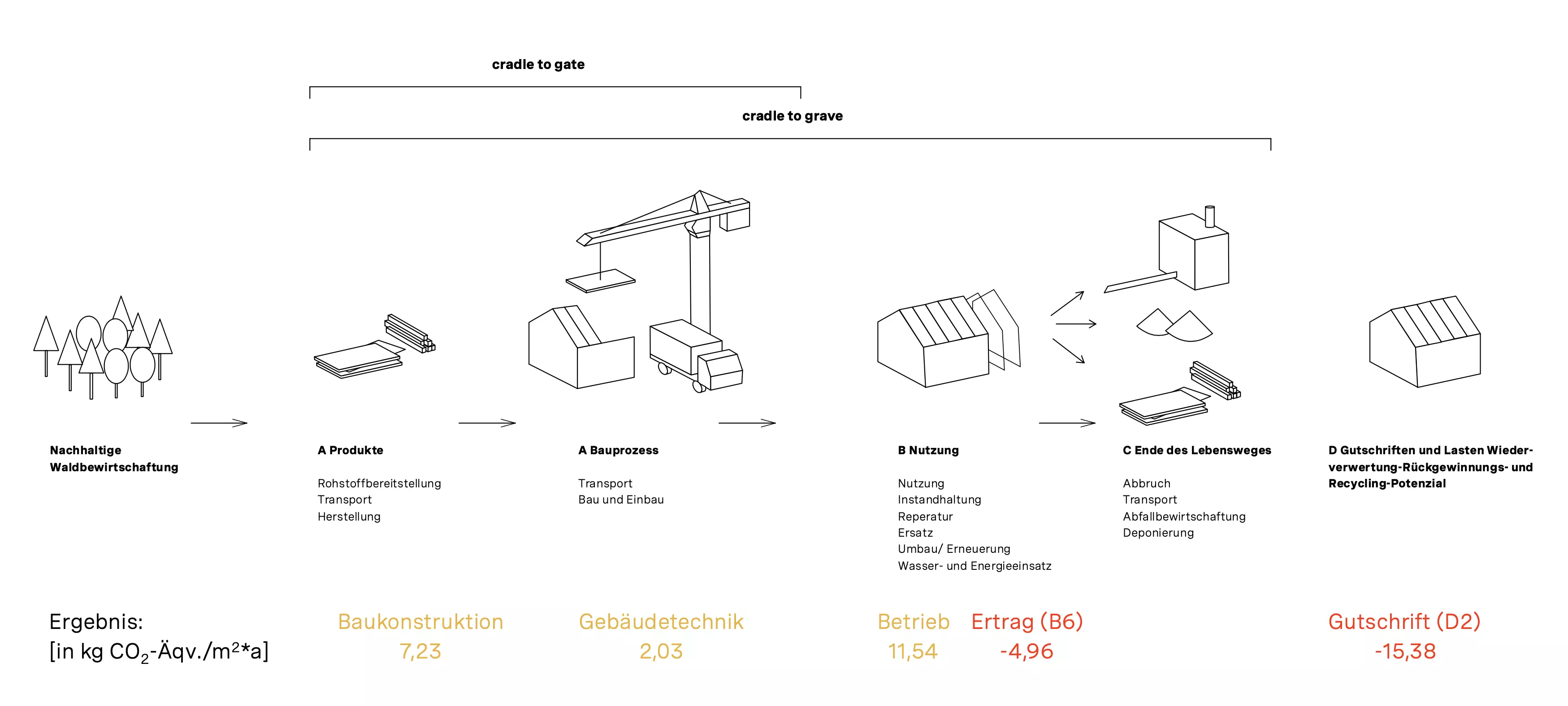 cradle to gate

cradle to grave

Nachhaltige Waldbewirtschaftung

A Produkte

Rohstoffbereitstellung
Transport
Herstellung

A Bauprozess

Transport
Bau und Einbau

B Nutzung

Nutzung
Instandhaltung
Reperatur
Ersatz
Umbau/ Erneuerung
Wasser- und Energieeinsatz

C Ende des Lebensweges

Abbruch
Transport
Abfallbewirtschaftung
Deponierung

D Gutschriften und Lasten Wiederverwertung-Rückgewinnungs- und Recycling-Potenzial

Ergebnis:
[in kg $CO_2$-Äqv./$m^2$*a]

Baukonstruktion
7,23

Gebäudetechnik
2,03

Betrieb
11,54

Ertrag (B6)
-4,96

Gutschrift (D2)
-15,38